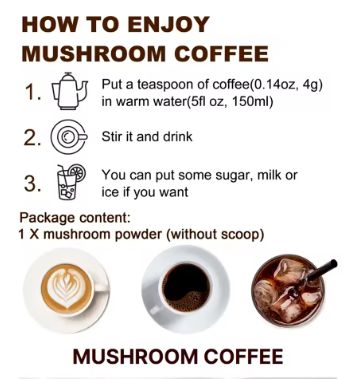 HOW TO ENJOY MUSHROOM COFFEE

1. Put a teaspoon of coffee(0.14oz, 4g) in warm water(5fl oz, 150ml)

2. Stir it and drink

3. You can put some sugar, milk or ice if you want

Package content:
1 X mushroom powder (without scoop)

MUSHROOM COFFEE